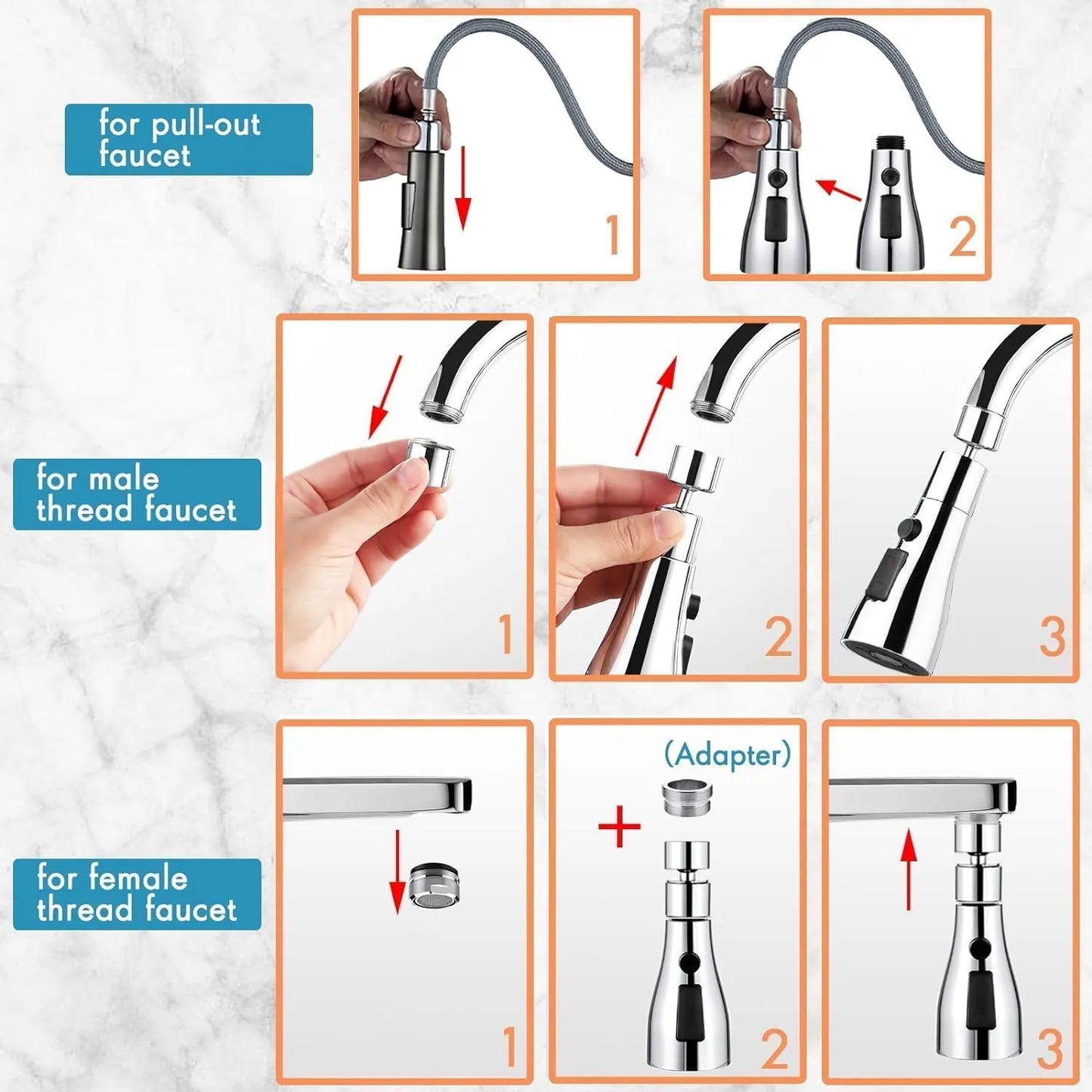 for pull-out faucet

1

2

for male thread faucet

1

2

3

for female thread faucet

1

(Adapter)

+

2

3